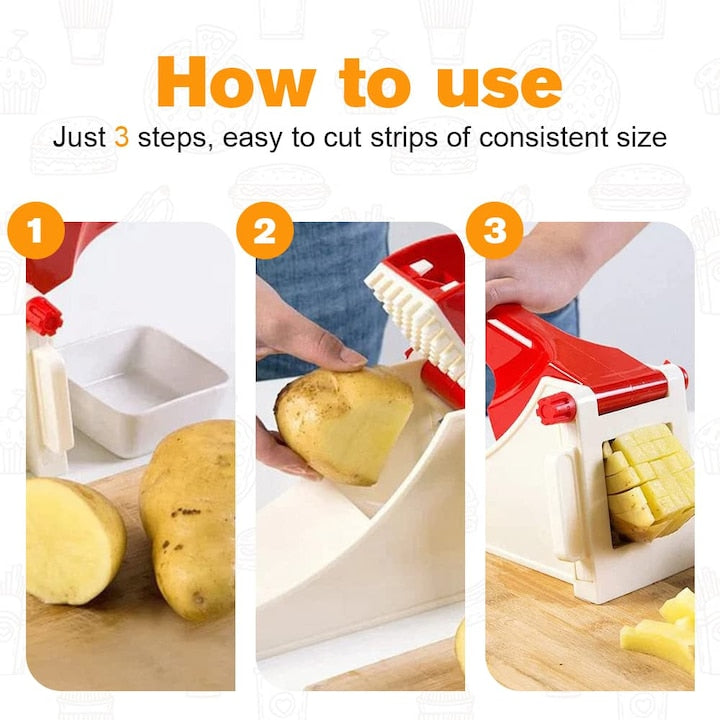 How to use

Just 3 steps, easy to cut strips of consistent size

1

2

3